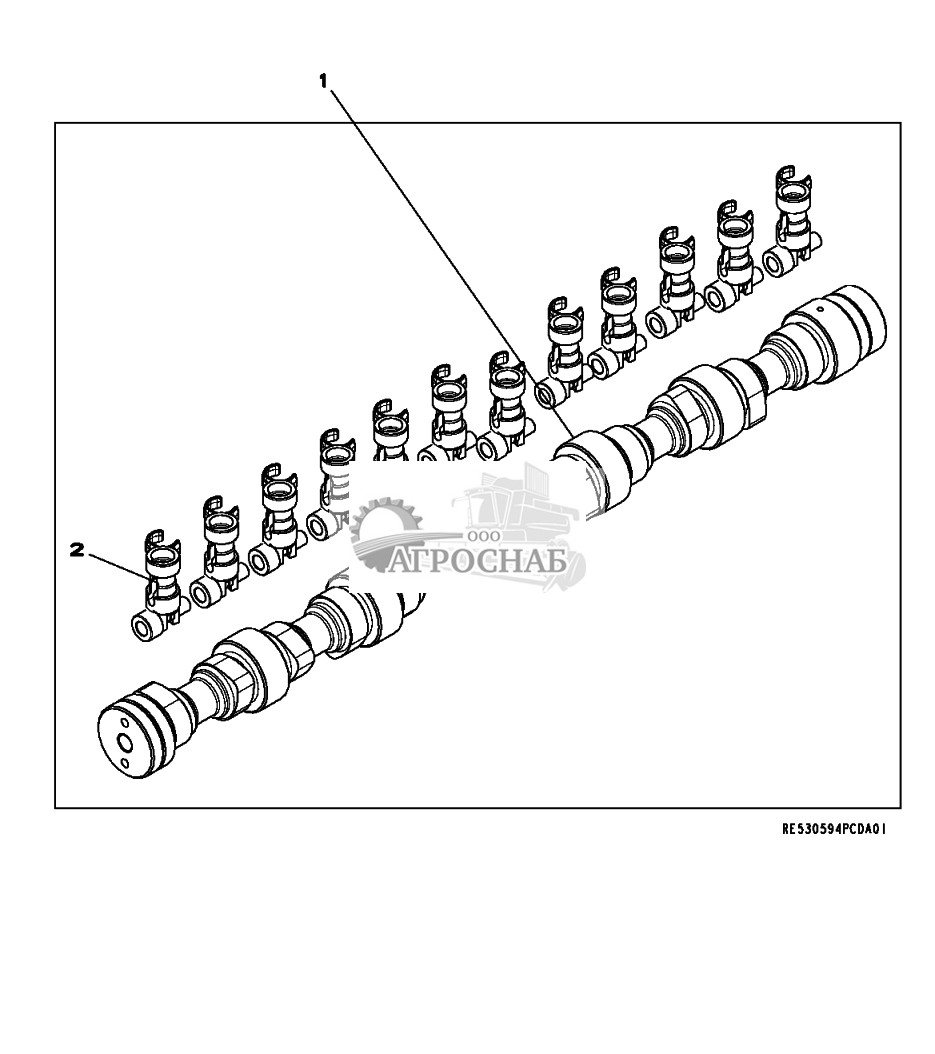 1

2

ООО
АГРОСНАБ

RE530594PCDA01